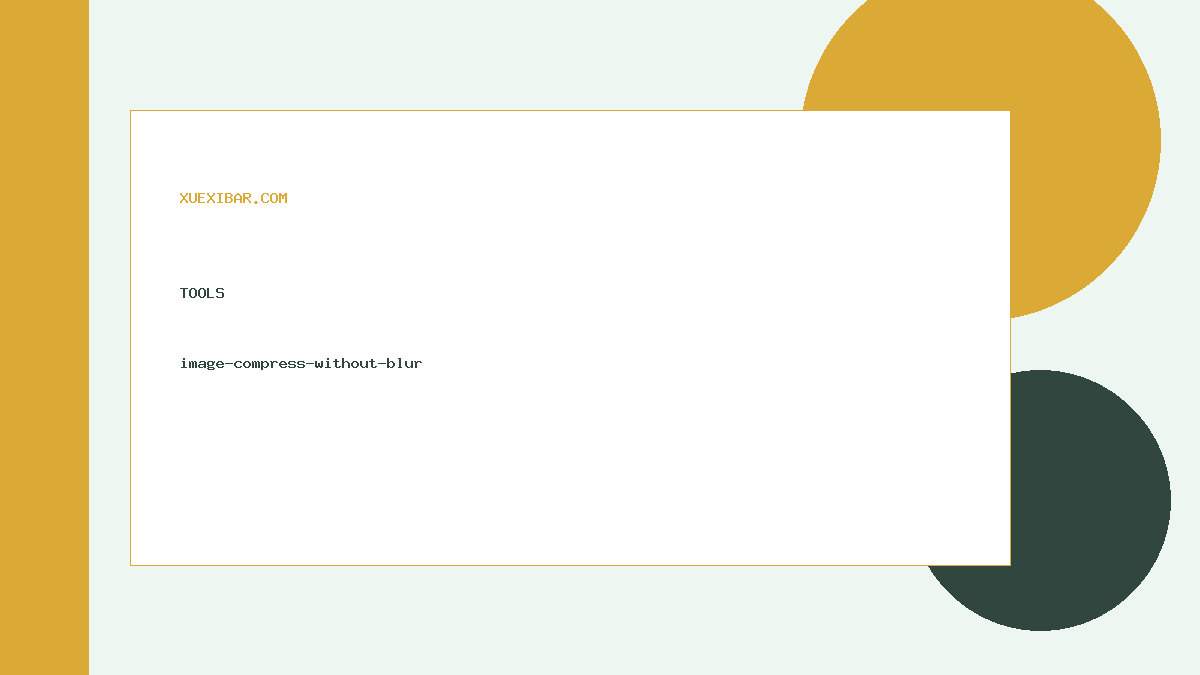 XUEXIBAR.COM

TOOLS

image-compress-without-blur